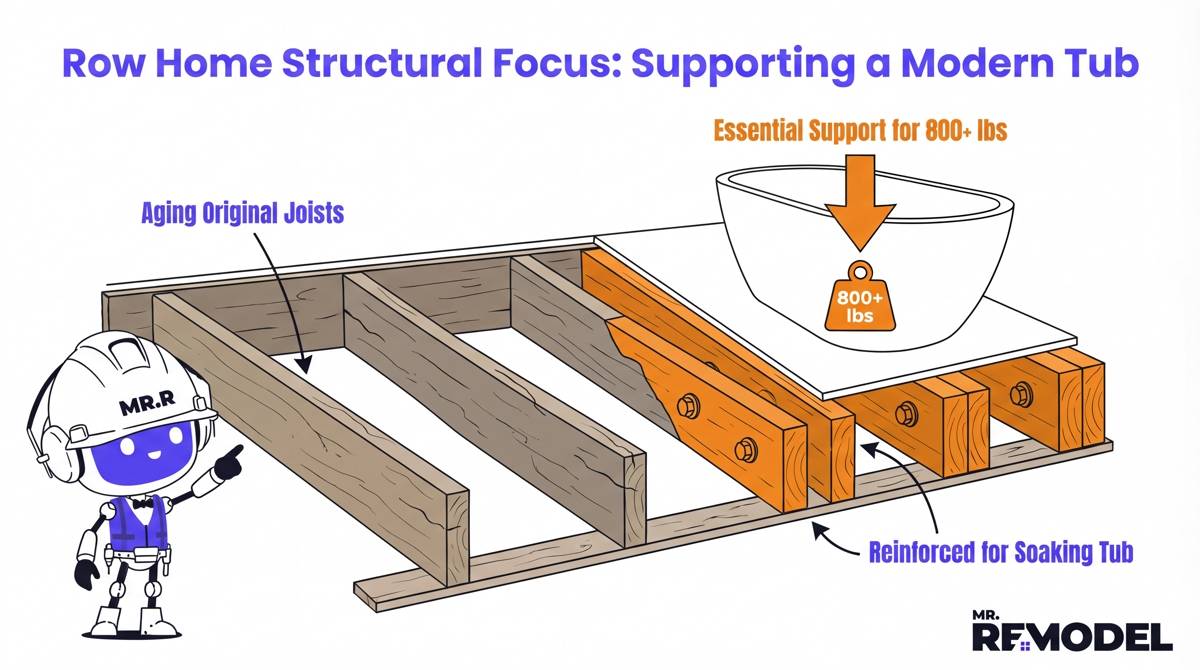 Row Home Structural Focus: Supporting a Modern Tub

Essential Support for 800+ lbs

Aging Original Joists

800+ lbs

MR.R

Reinforced for Soaking Tub

MR. REMODEL