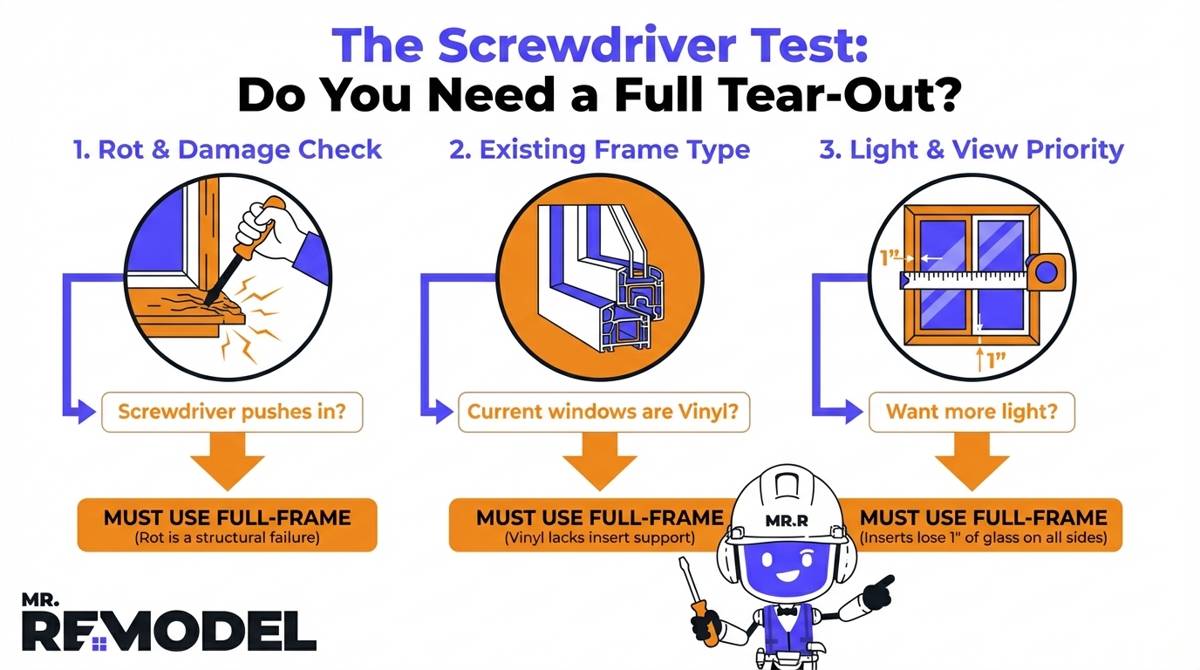 The Screwdriver Test:
Do You Need a Full Tear-Out?

1. Rot & Damage Check

Screwdriver pushes in?

MUST USE FULL-FRAME
(Rot is a structural failure)

2. Existing Frame Type

Current windows are Vinyl?

MUST USE FULL-FRAME
(Vinyl lacks insert support)

3. Light & View Priority

1"

1"

Want more light?

MUST USE FULL-FRAME
(Inserts lose 1" of glass on all sides)

MR.R

MR.
REMODEL