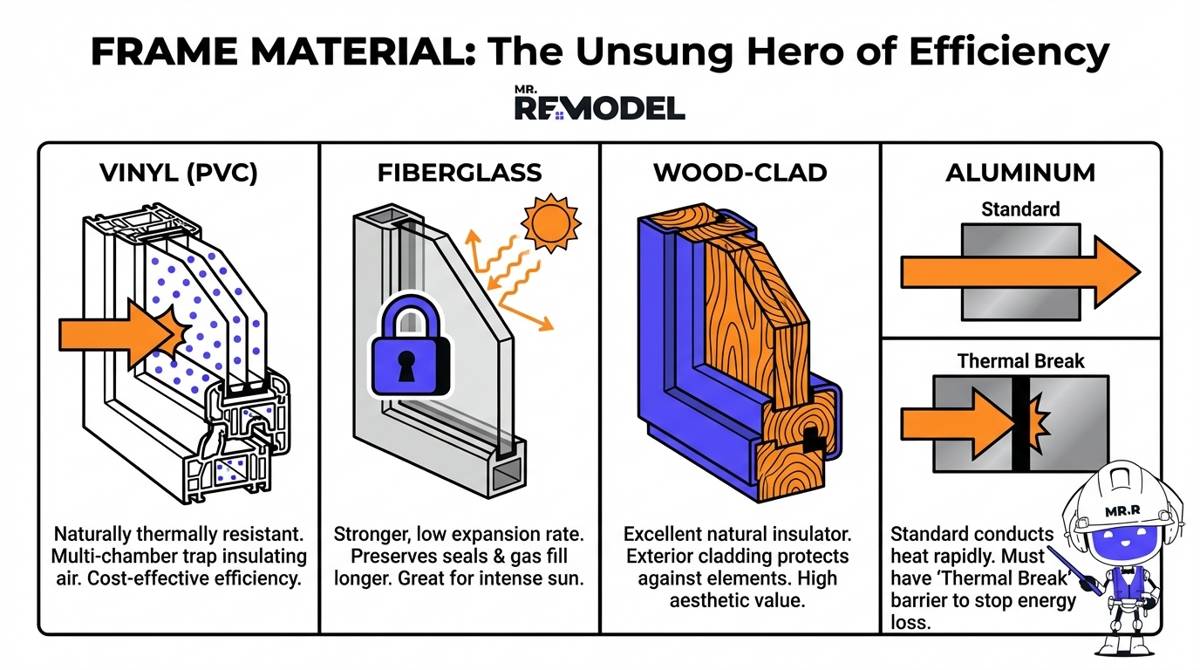 FRAME MATERIAL: The Unsung Hero of Efficiency

MR. REMODEL

VINYL (PVC)

Naturally thermally resistant. Multi-chamber trap insulating air. Cost-effective efficiency.

FIBERGLASS

Stronger, low expansion rate. Preserves seals & gas fill longer. Great for intense sun.

WOOD-CLAD

Excellent natural insulator. Exterior cladding protects against elements. High aesthetic value.

ALUMINUM

Standard

Thermal Break

Standard conducts heat rapidly. Must have 'Thermal Break' barrier to stop energy loss.

MR.R